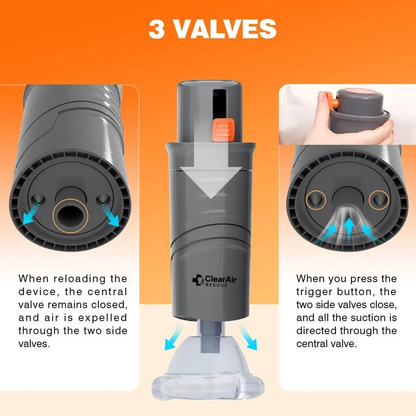 3 VALVES

When reloading the device, the central valve remains closed, and air is expelled through the two side valves.

ClearAir RESCUE

When you press the trigger button, the two side valves close, and all the suction is directed through the central valve.